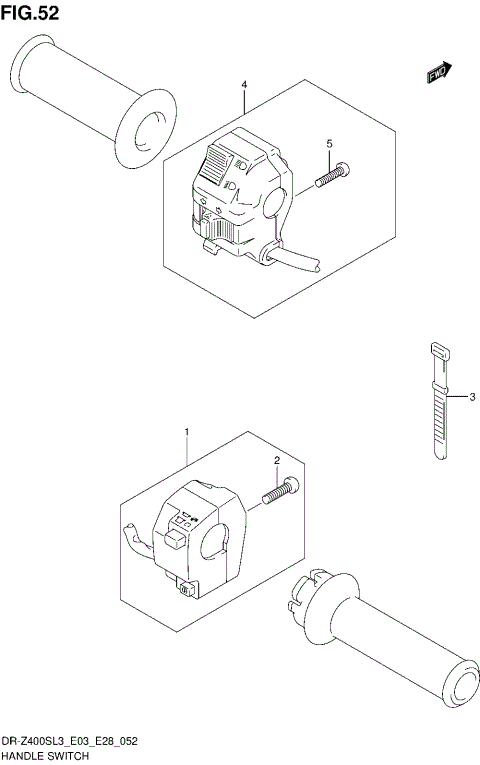 FIG.52

FWD

4

5

3

1

2

DR-Z400SL3_E03_E28_052
HANDLE SWITCH