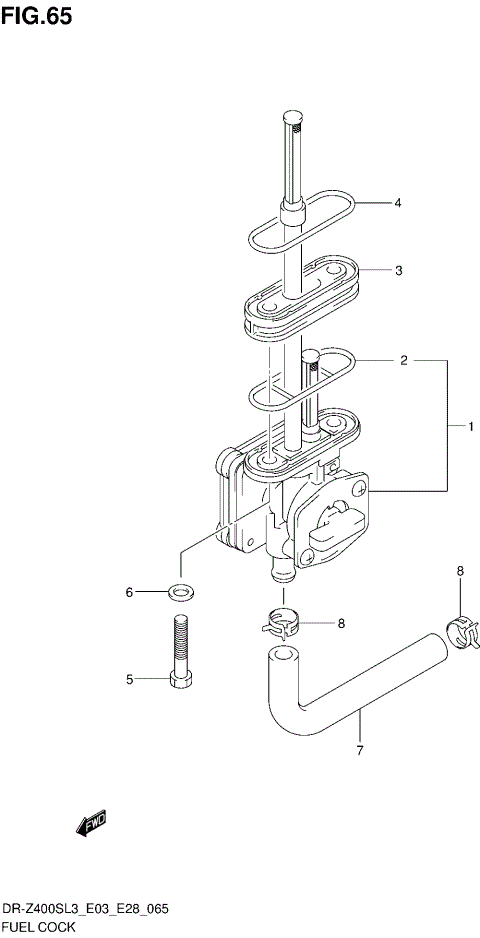 FIG.65

4

3

2

1

6

8

8

5

7

FWD

DR-Z400SL3_E03_E28_065
FUEL COCK