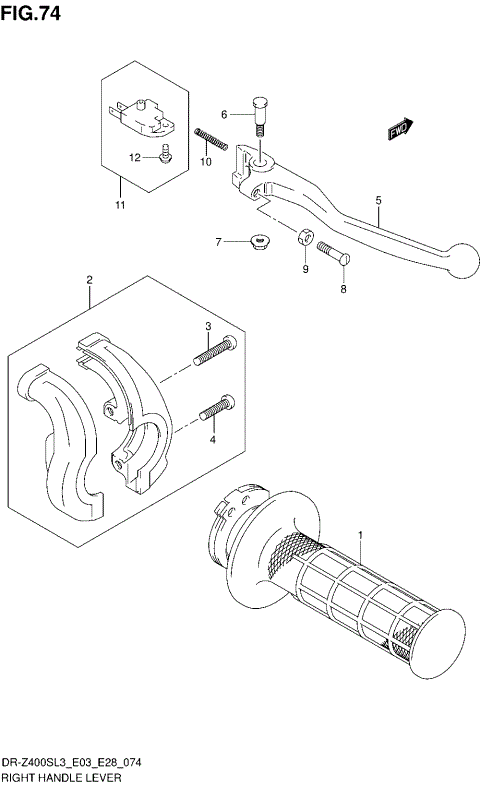 FIG.74

6

FWD

12

10

11

5

7

9

8

2

3

4

1

DR-Z400SL3_E03_E28_074
RIGHT HANDLE LEVER