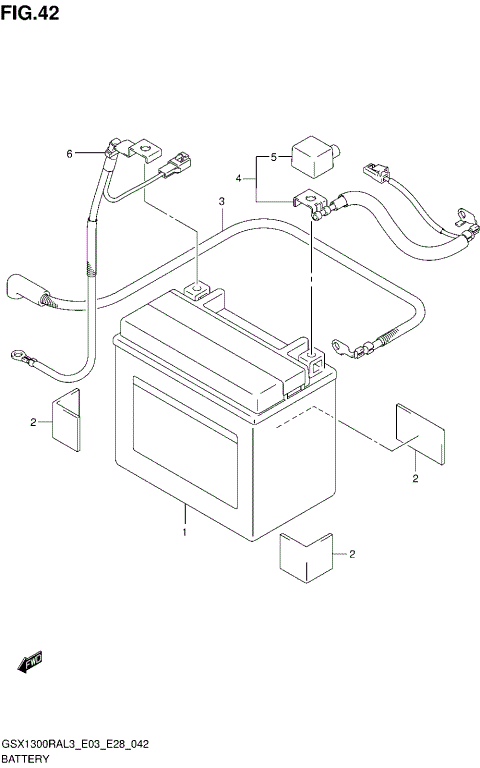 FIG.42

6
5
4
3
2
2
1
2

FWD

GSX1300RAL3_E03_E28_042
BATTERY