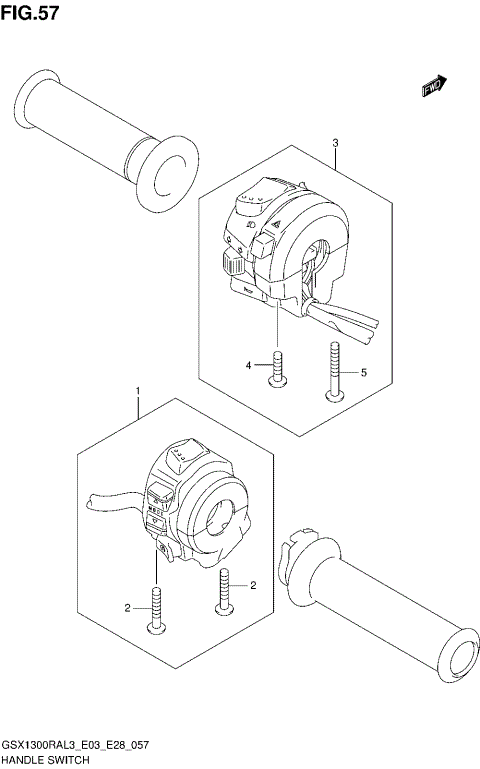 FIG.57

FWD

3

4

5

1

2

2

GSX1300RAL3_E03_E28_057
HANDLE SWITCH