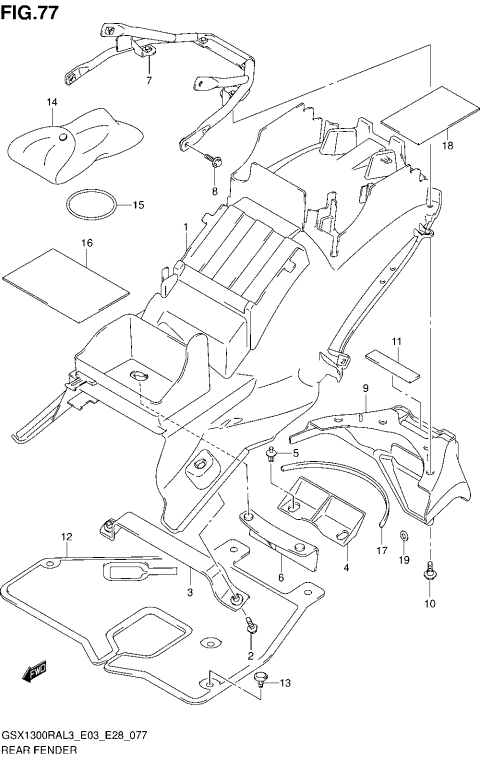 FIG.77

7

14

18

8

15

1

16

11

9

5

12

17

19

4

6

3

10

2

FWD

13

GSX1300RAL3_E03_E28_077
REAR FENDER