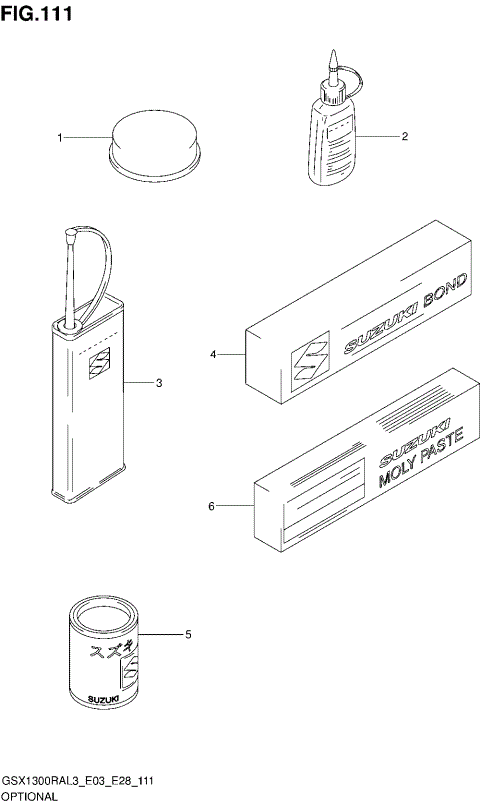 FIG.111

1

2

3

4

SUZUKI BOND

SUZUKI
MOLY PASTE

6

5

スズキ

SUZUKI

GSX1300RAL3_E03_E28_111
OPTIONAL