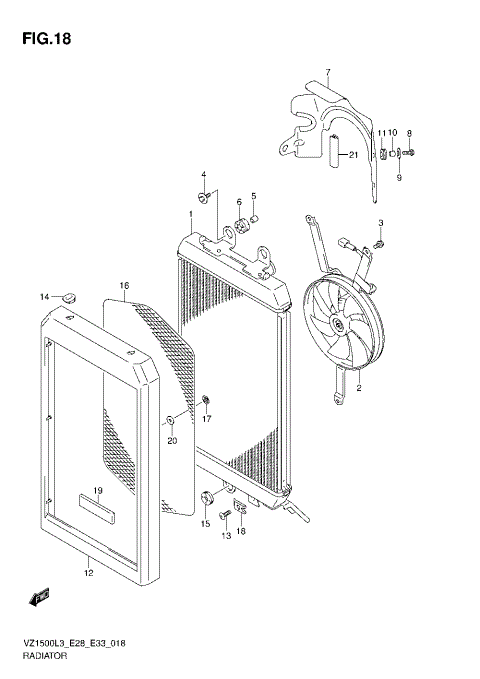 FIG.18

7

11 10 8

21

9

4

6 5

1

3

14

16

2

17

20

19

15

13 18

12

VZ1500L3_E28_E33_018
RADIATOR