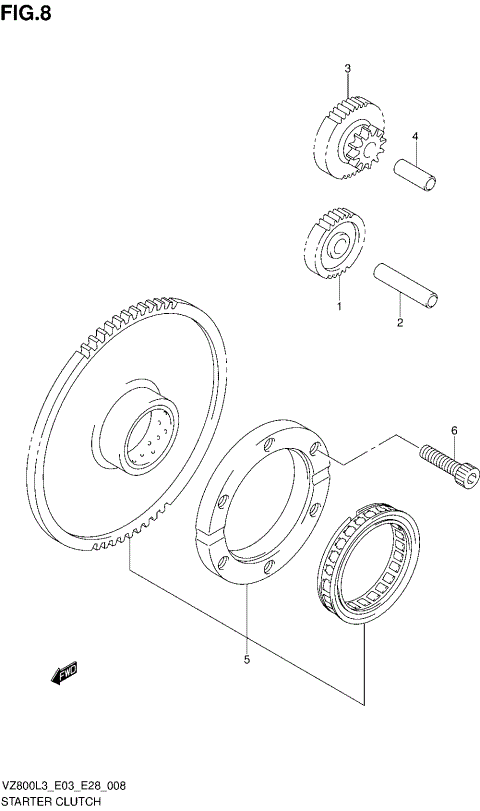 FIG.8

3

4

1

2

6

5

FWD

VZ800L3_E03_E28_008
STARTER CLUTCH