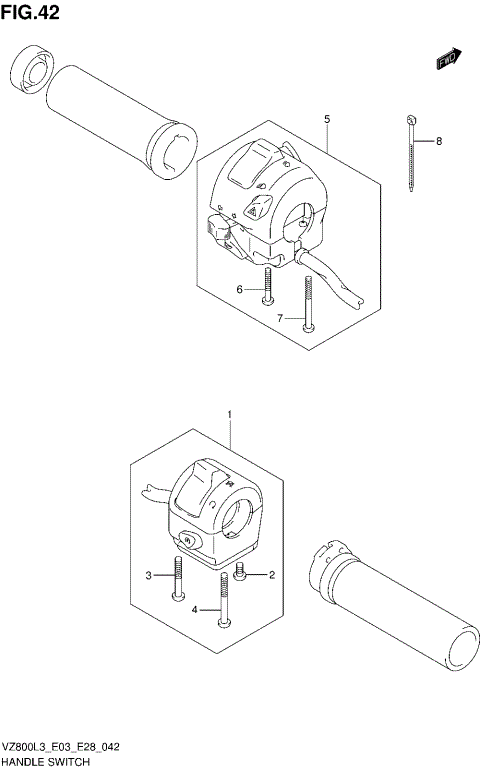 FIG.42

FWD

5

8

6

7

1

3

2

4

VZ800L3_E03_E28_042
HANDLE SWITCH