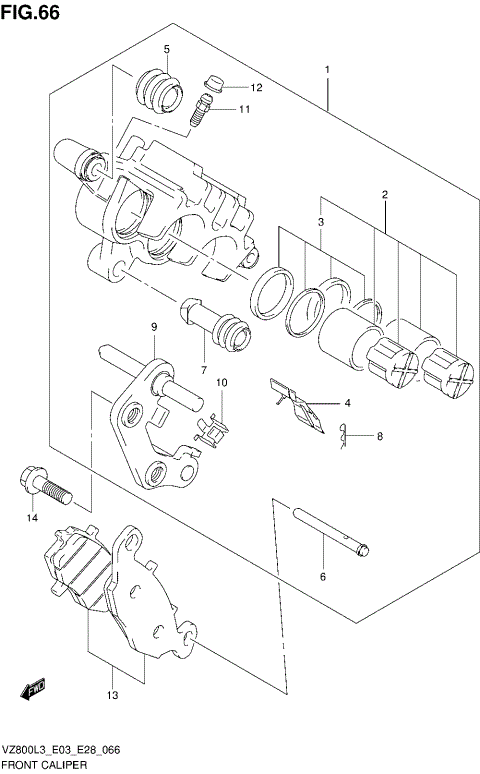 FIG.66

5
12
11
1
2
3
9
7
10
4
8
14
6
13
FWD

VZ800L3_E03_E28_066
FRONT CALIPER