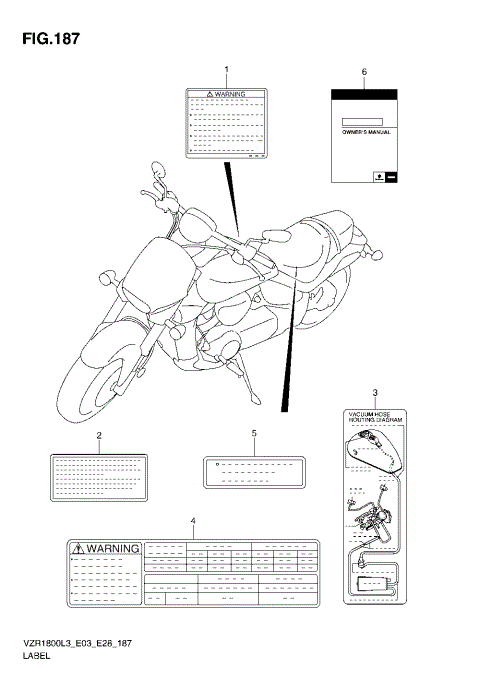 FIG.187

1

WARNING

6

OWNER'S MANUAL

3

VACUUM HOSE ROUTING DIAGRAM

2

5

4

WARNING

VZR1800L3_E03_E28_187
LABEL