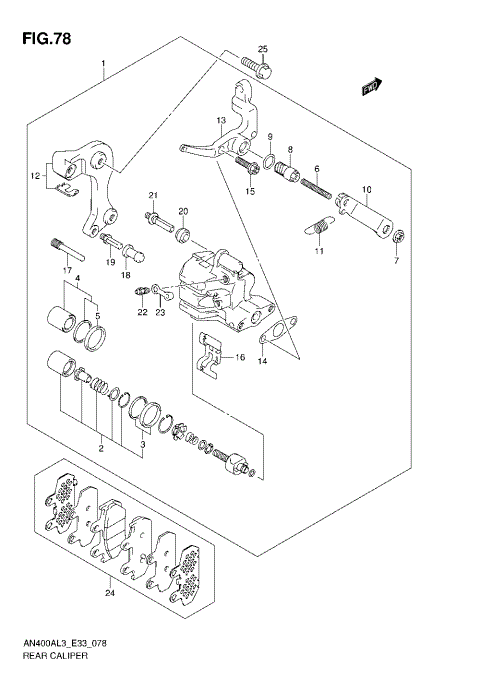 FIG.78

1
25
FWD
13
9
8
6
10
12
15
21
20
11
7
17
19
18
4
5
22
23
16
14
2
3
24

AN400AL3_E33_078
REAR CALIPER