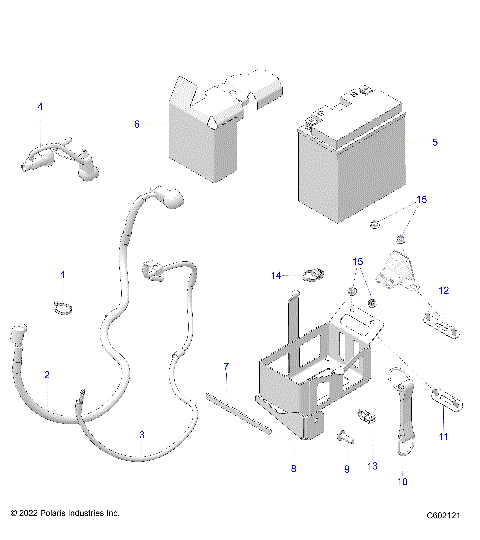 4
6
5
15
1
14
15
12
2
7
3
8
9
13
10
11
© 2022 Polaris Industries Inc.
C802121