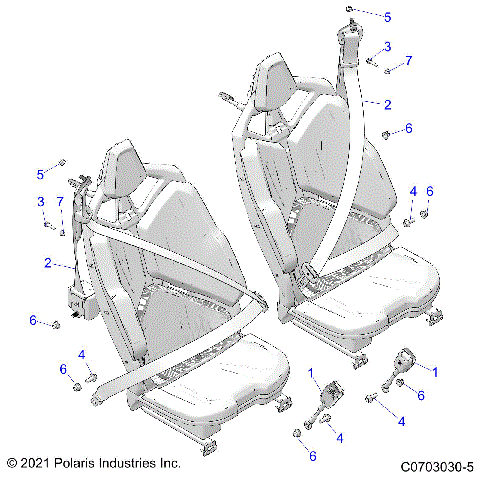 5
3
7
2
6
5
3
7
4
6
2
6
4
6
1
1
6
4
4
6
© 2021 Polaris Industries Inc.
C0703030-5