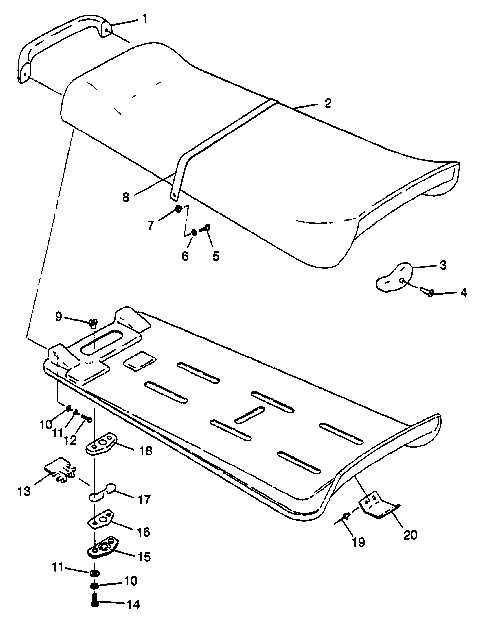 1
2
8
7
6
5
3
4
9
10
11
12
18
13
17
16
15
11
10
14
19
20