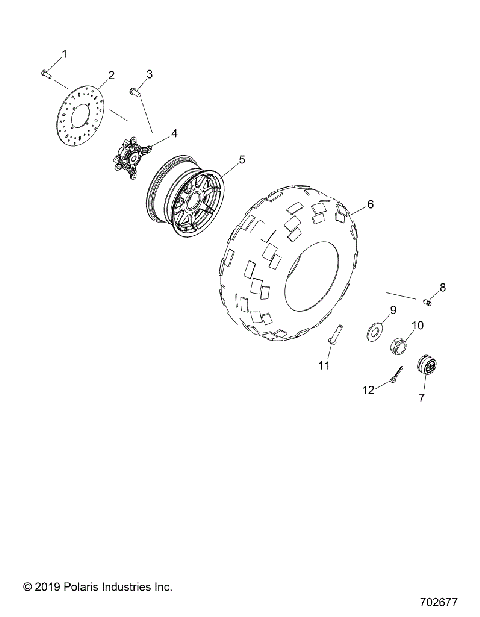 1
2
3
4
5
6
8
9
10
11
12
7

© 2019 Polaris Industries Inc.

702677