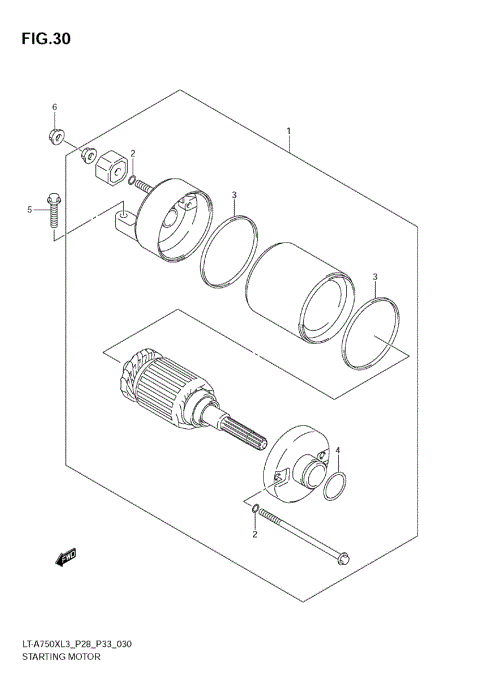 FIG.30

6

1

2

3

5

3

4

2

FWD

LT-A750XL3_P28_P33_030
STARTING MOTOR