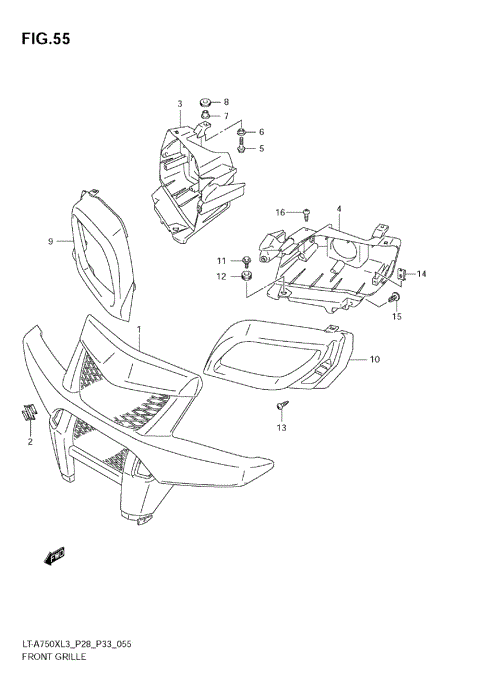 FIG.55

3
8
7
6
5
16
4
9
11
12
14
15
1
10
13
2

FWD

LT-A750XL3_P28_P33_055
FRONT GRILLE