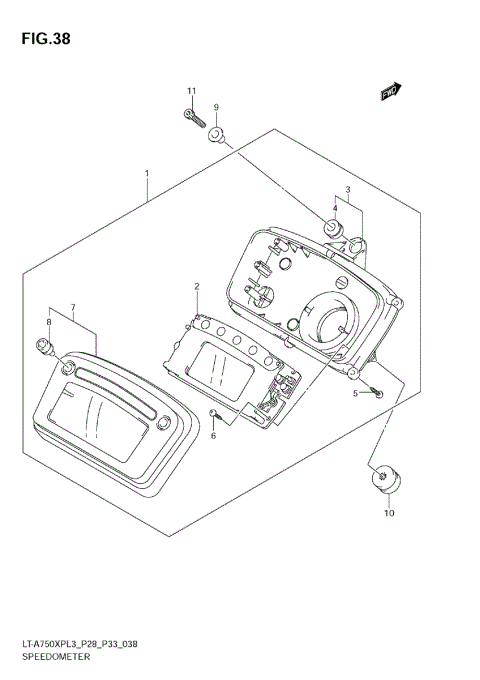 FIG.38

FWD

11
9
1
3
4
2
7
8
5
6
10

LT-A750XPL3_P28_P33_038
SPEEDOMETER