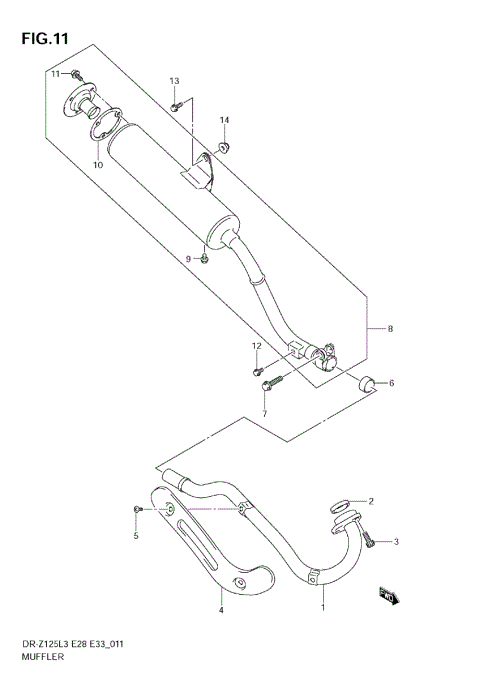 FIG.11

11
13
14
10
9
8
12
6
7
2
5
3
4
1
FWD

DR-Z125L3 E28 E33_011
MUFFLER