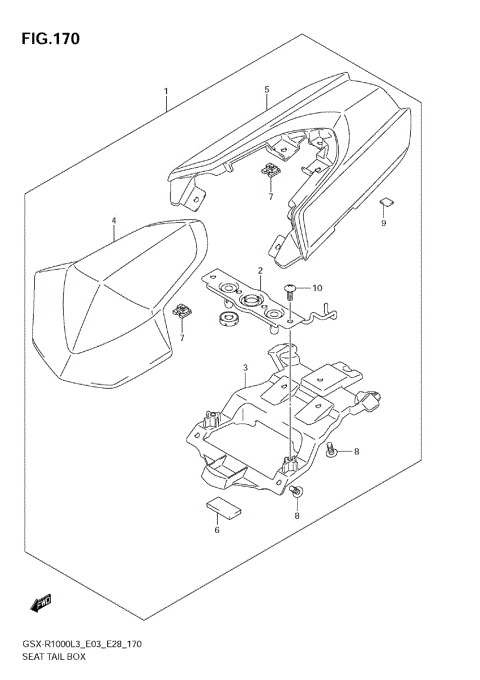 FIG.170

1

5

7

9

4

2

10

7

3

8

8

6

FWD

GSX-R1000L3_E03_E28_170
SEAT TAIL BOX