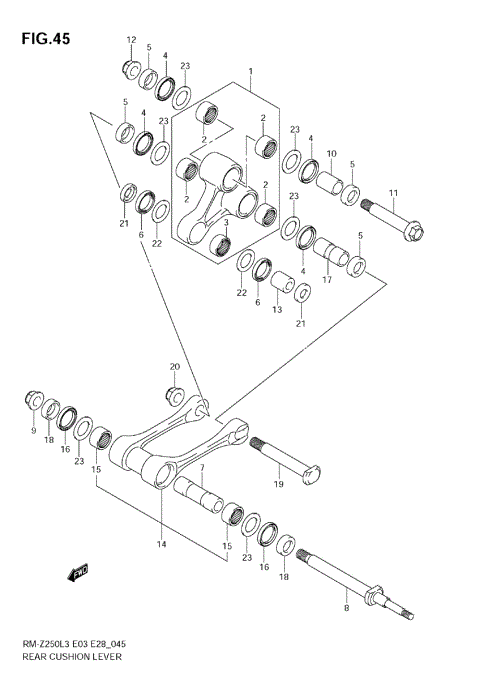 FIG.45

12
5
4
23
1
5
4
23
2
2
23
4
10
5
2
2
11
21
6
22
3
23
5
4
17
22
6
13
21

20
9
18
16
23
15
7
19
14
15
23
16
18
8
FWD

RM-Z250L3 E03 E28_045
REAR CUSHION LEVER