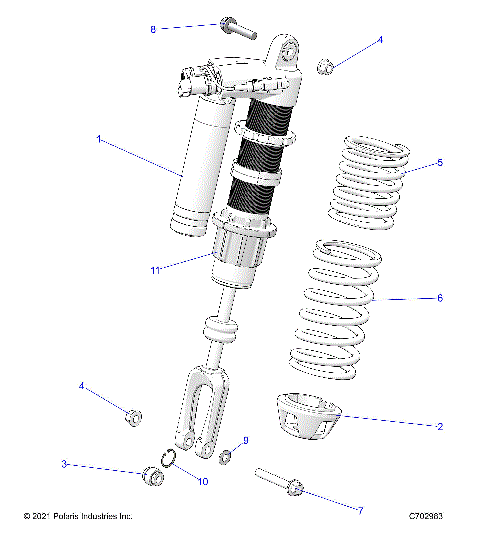 8
4
1
5
11
6
4
2
9
3
10
7
© 2021 Polaris Industries Inc.
C702983