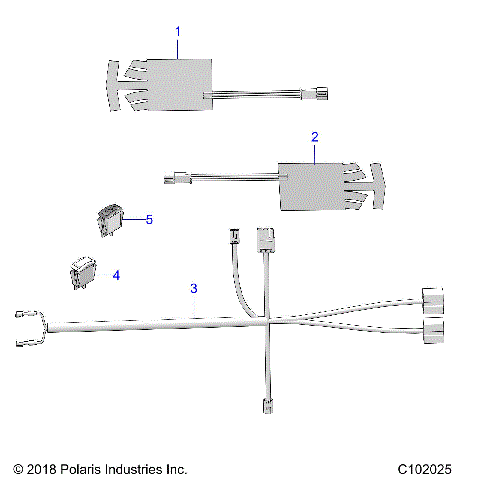 1

2

5

4

3

© 2018 Polaris Industries Inc.

C102025