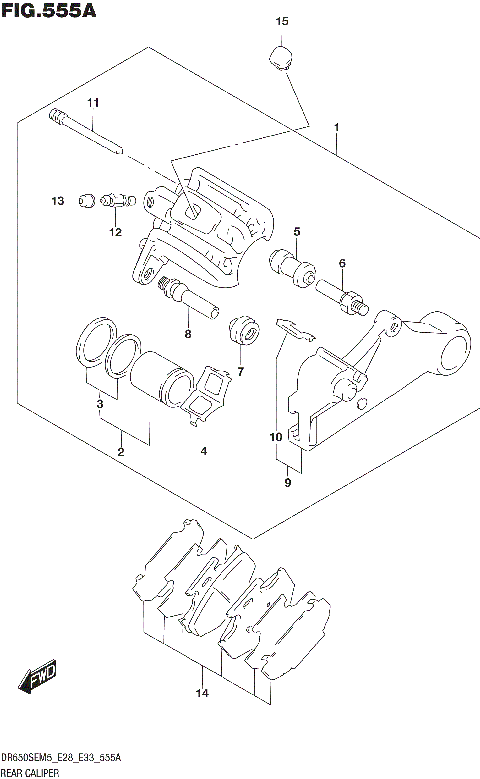 FIG.555A

15
11
1
13
12
5
6
8
7
3
2
4
10
9
14
FWD

DR650SEM5_E28_E33_555A
REAR CALIPER