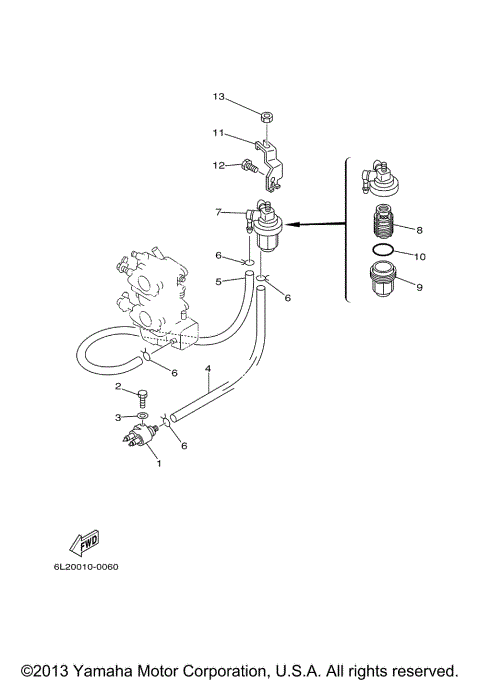 13
11
12
7
8
10
9
6
5
6
6
4
2
3
6
1
FWD
6L20010-0060
©2013 Yamaha Motor Corporation, U.S.A. All rights reserved.