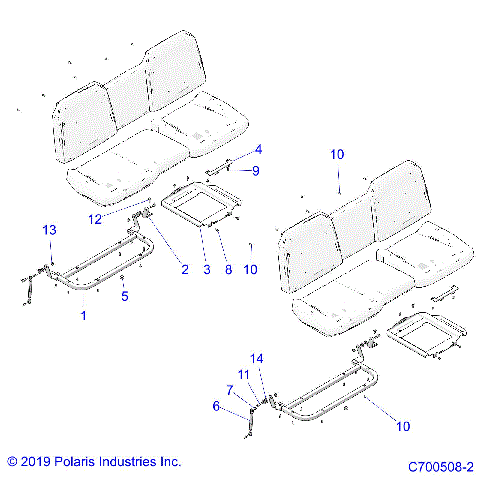 4
9
10
12
13
2
3
8
10
5
1
14
11
7
6
10

© 2019 Polaris Industries Inc.

C700508-2