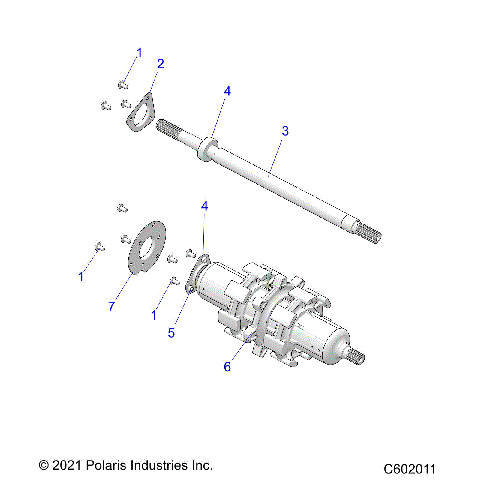 1
2
4
3
4
1
7
1
5
6

© 2021 Polaris Industries Inc.

C602011