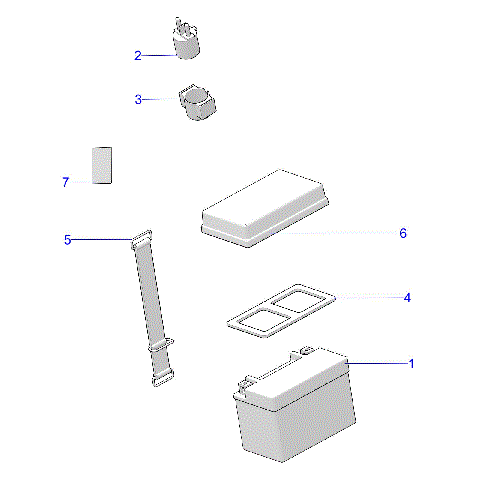 2
3
7
6
5
4
1