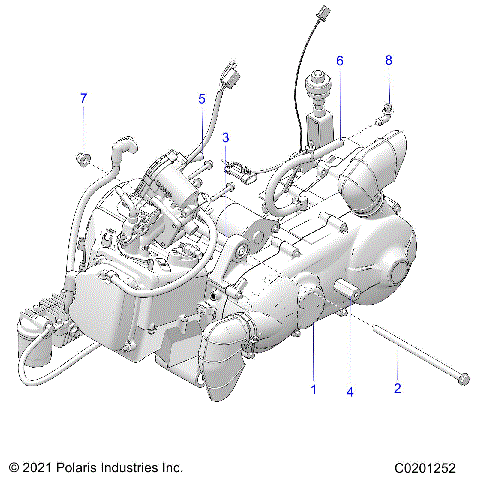 6
8
7
5
3
1
4
2
© 2021 Polaris Industries Inc.
C0201252