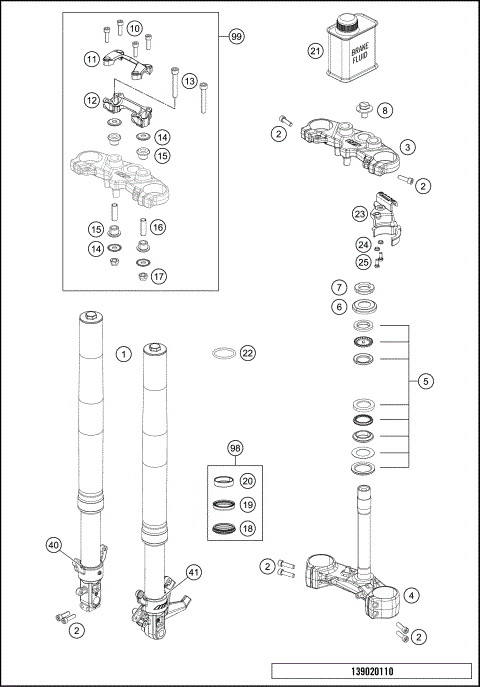 10
99
11
13
12
14
15
15
16
14
17
21
BRAKE FLUID
8
2
3
2
23
24
25
7
6
5
1
22
98
20
19
18
40
41
2
2
4
2
139020110