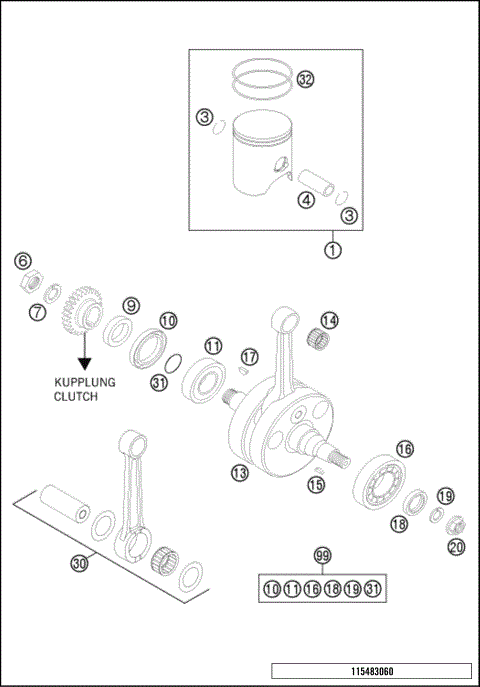 32
3
4
3
1
6
7
9
10
14
11
17
31
KUPPLUNG
CLUTCH
16
13
15
19
18
20
30
99
10 11 16 18 19 31
115483060