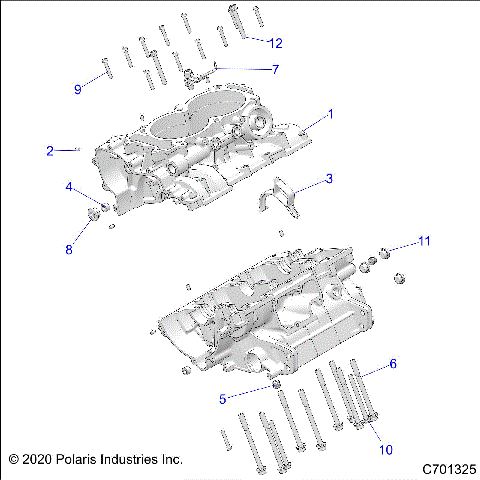 12
7
9
1
2
3
4
8
11
6
5
10
© 2020 Polaris Industries Inc.
C701325