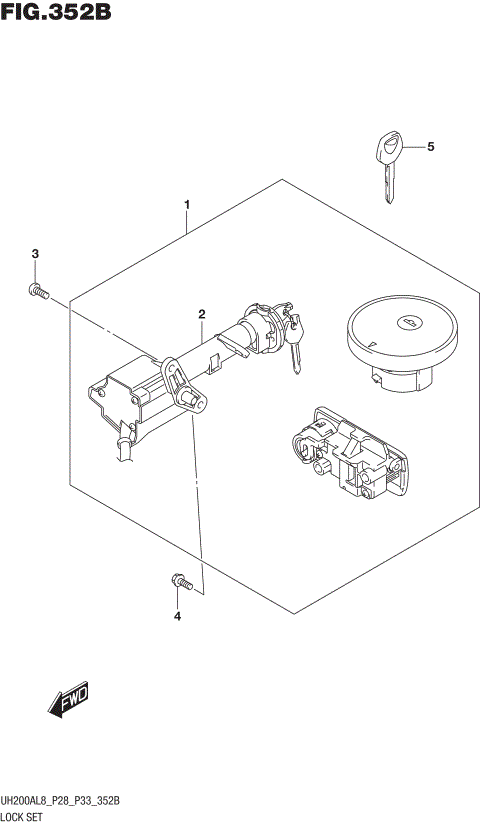 FIG.352B

5

1

3

2

4

FWD

UH200AL8_P28_P33_352B
LOCK SET