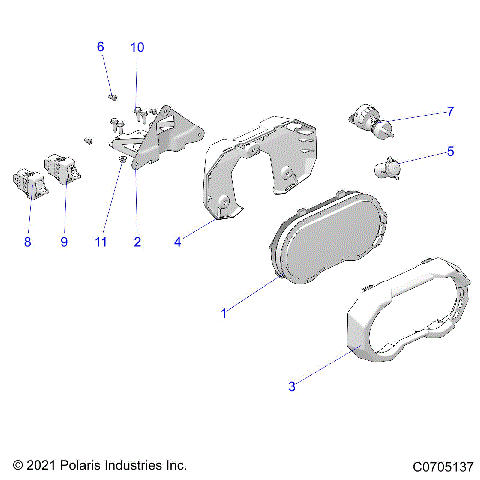 6
10
7
5
8
9
11
2
4
1
3
© 2021 Polaris Industries Inc.
C0705137