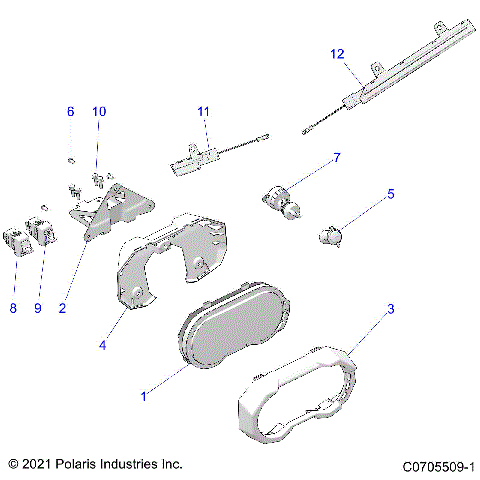 12

6

10

11

7

5

8

9

2

4

3

1

© 2021 Polaris Industries Inc.

C0705509-1