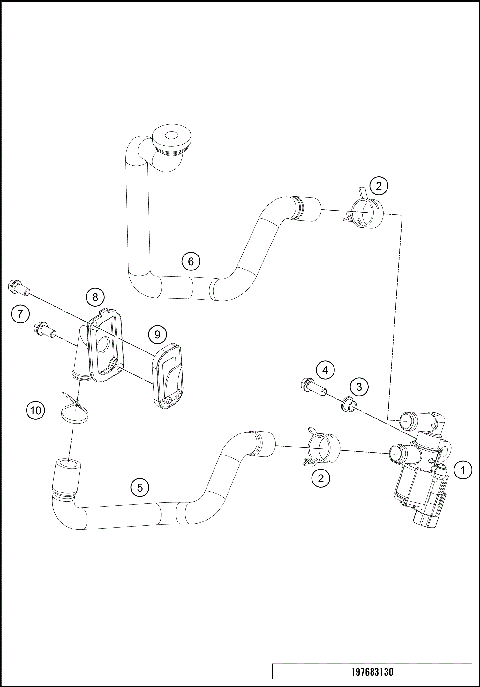 2
6
8
7
9
4
3
10
2
1
5
197683130