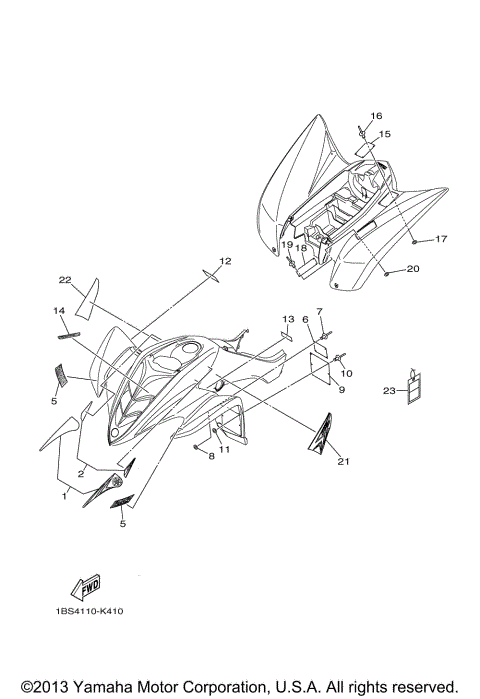 16
15
17
19
18
20
12
22
14
13
6
7
10
9
23
5
11
8
21
2
1
5
FWD
1BS4110-K410

©2013 Yamaha Motor Corporation, U.S.A. All rights reserved.