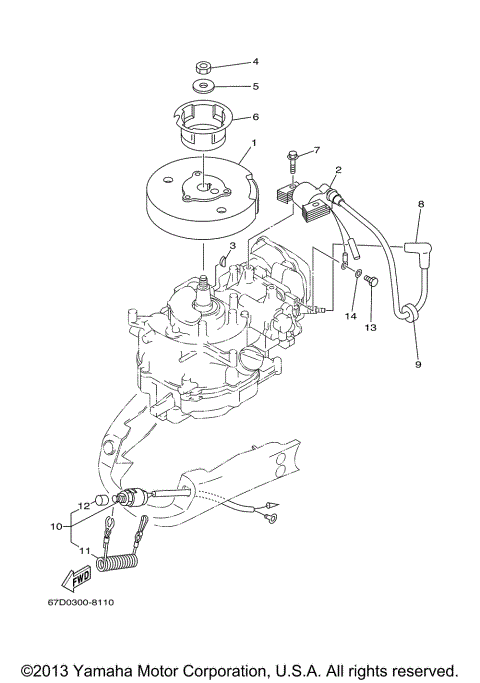 4
5
6
1
7
2
8
3
14
13
9
12
10
11
FWD
67D0300-8110

©2013 Yamaha Motor Corporation, U.S.A. All rights reserved.