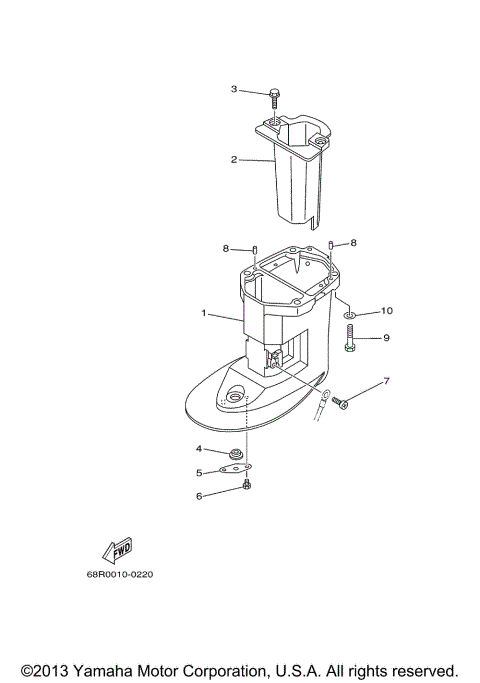 3
2
8
8
1
10
9
7
4
5
6
FWD
68R0010-0220

©2013 Yamaha Motor Corporation, U.S.A. All rights reserved.