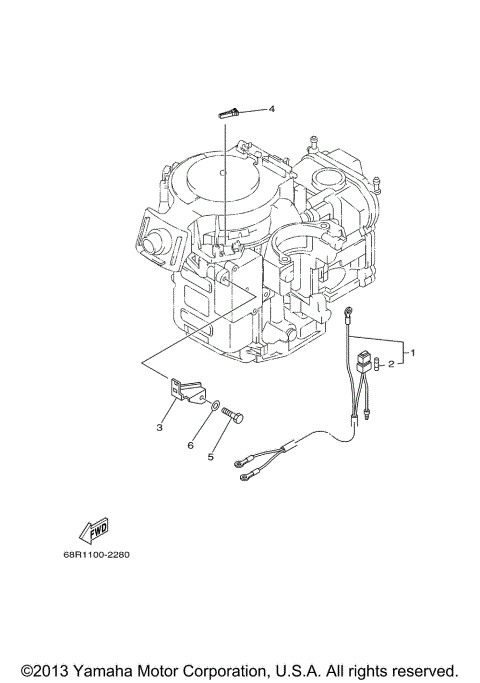 4

1
2

3
6
5

FWD

68R1100-2280

©2013 Yamaha Motor Corporation, U.S.A. All rights reserved.