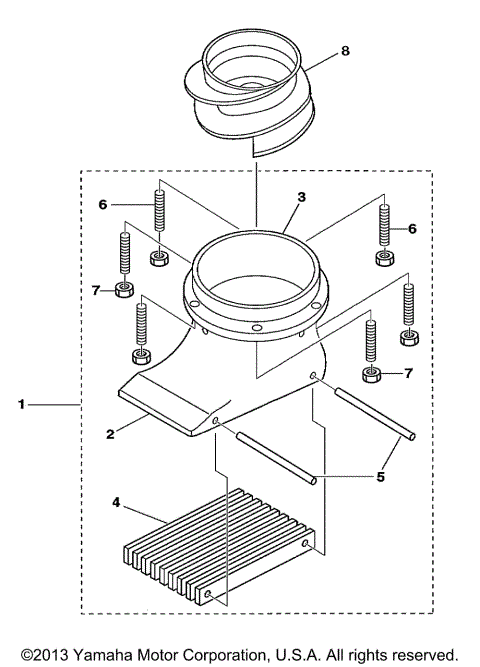 8
6
3
6
7
7
1
2
5
4
©2013 Yamaha Motor Corporation, U.S.A. All rights reserved.