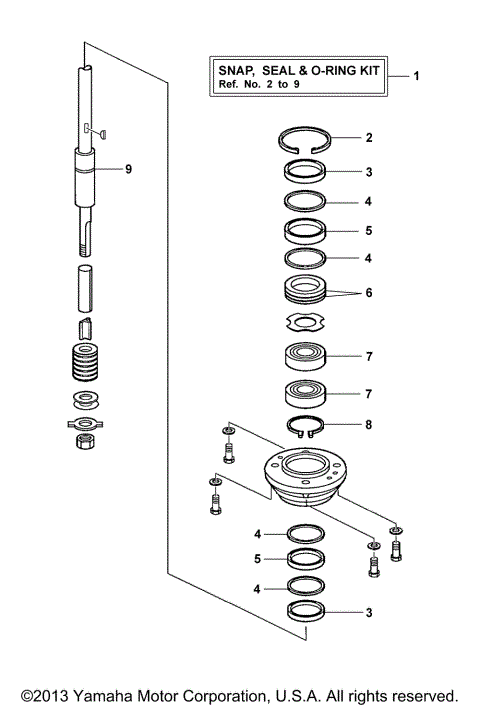 SNAP, SEAL & O-RING KIT
Ref. No. 2 to 9

1
2
3
4
5
4
6
7
7
8
9
4
5
4
3

©2013 Yamaha Motor Corporation, U.S.A. All rights reserved.