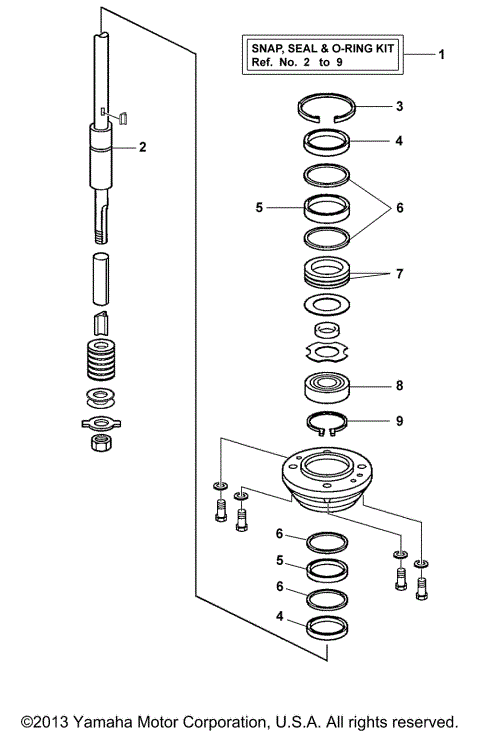 SNAP, SEAL & O-RING KIT
Ref. No. 2 to 9

1

3

2

4

5

6

7

8

9

6

5

6

4

©2013 Yamaha Motor Corporation, U.S.A. All rights reserved.