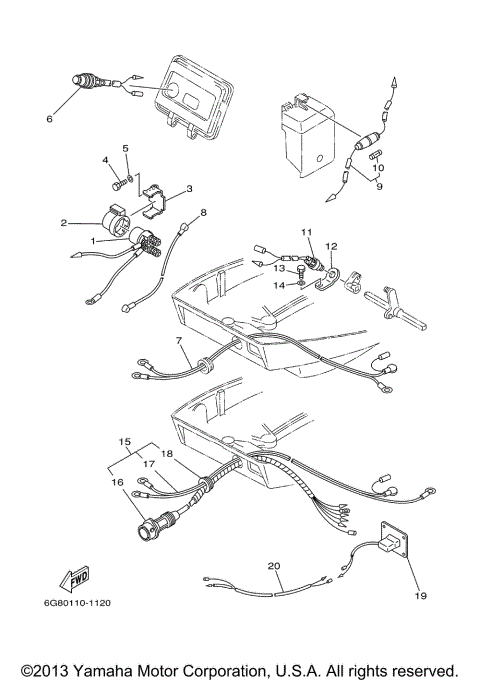 6

5

4

3

2

1

8

10

9

11

12

13

14

7

15

17

18

16

20

19

FWD

6G80110-1120

©2013 Yamaha Motor Corporation, U.S.A. All rights reserved.