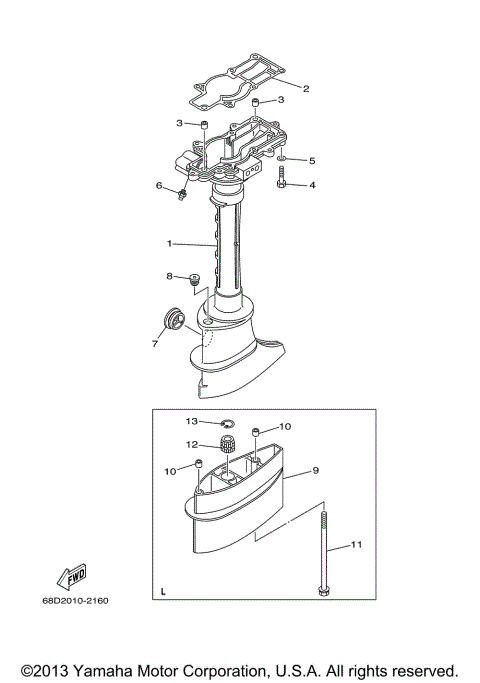 2
3
3
5
4
6
1
8
7
13
10
12
10
9
11
L
FWD
68D2010-2160

©2013 Yamaha Motor Corporation, U.S.A. All rights reserved.