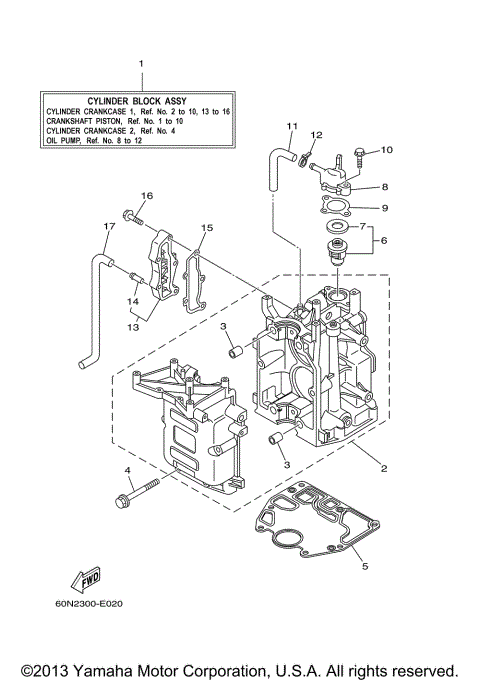 1

CYLINDER BLOCK ASSY
CYLINDER CRANKCASE 1, Ref. No. 2 to 10, 13 to 16
CRANKSHAFT PISTON, Ref. No. 1 to 10
CYLINDER CRANKCASE 2, Ref. No. 4
OIL PUMP, Ref. No. 8 to 12

11
12
10
8
9
7
6
16
17
15
14
13
3
3
2
4
5

FWD

60N2300-E020

©2013 Yamaha Motor Corporation, U.S.A. All rights reserved.