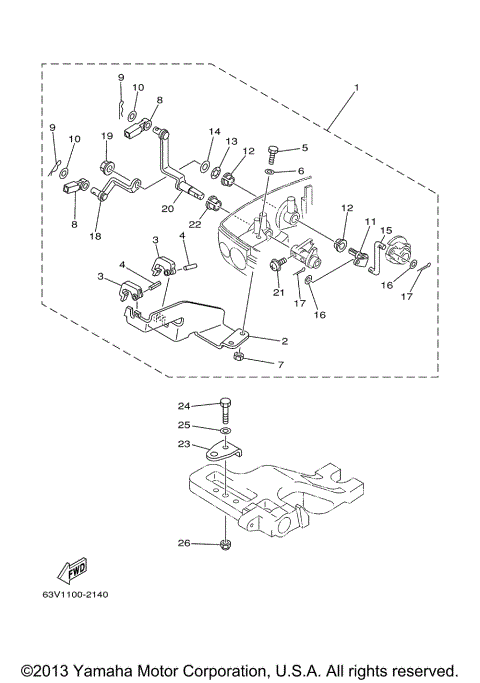 9
10
8
1
9
10
19
14
13
12
5
6
8
18
20
22
12
11
15
3
4
4
3
21
17
16
16
17
2
7
24
25
23
26
FWD
63V1100-2140
©2013 Yamaha Motor Corporation, U.S.A. All rights reserved.