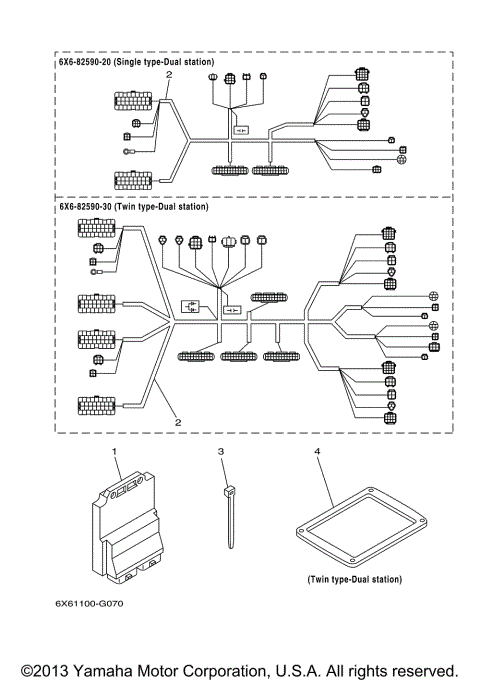 6X6-82590-20 (Single type-Dual station)

2

6X6-82590-30 (Twin type-Dual station)

2

1

3

4

(Twin type-Dual station)

6X61100-G070

©2013 Yamaha Motor Corporation, U.S.A. All rights reserved.